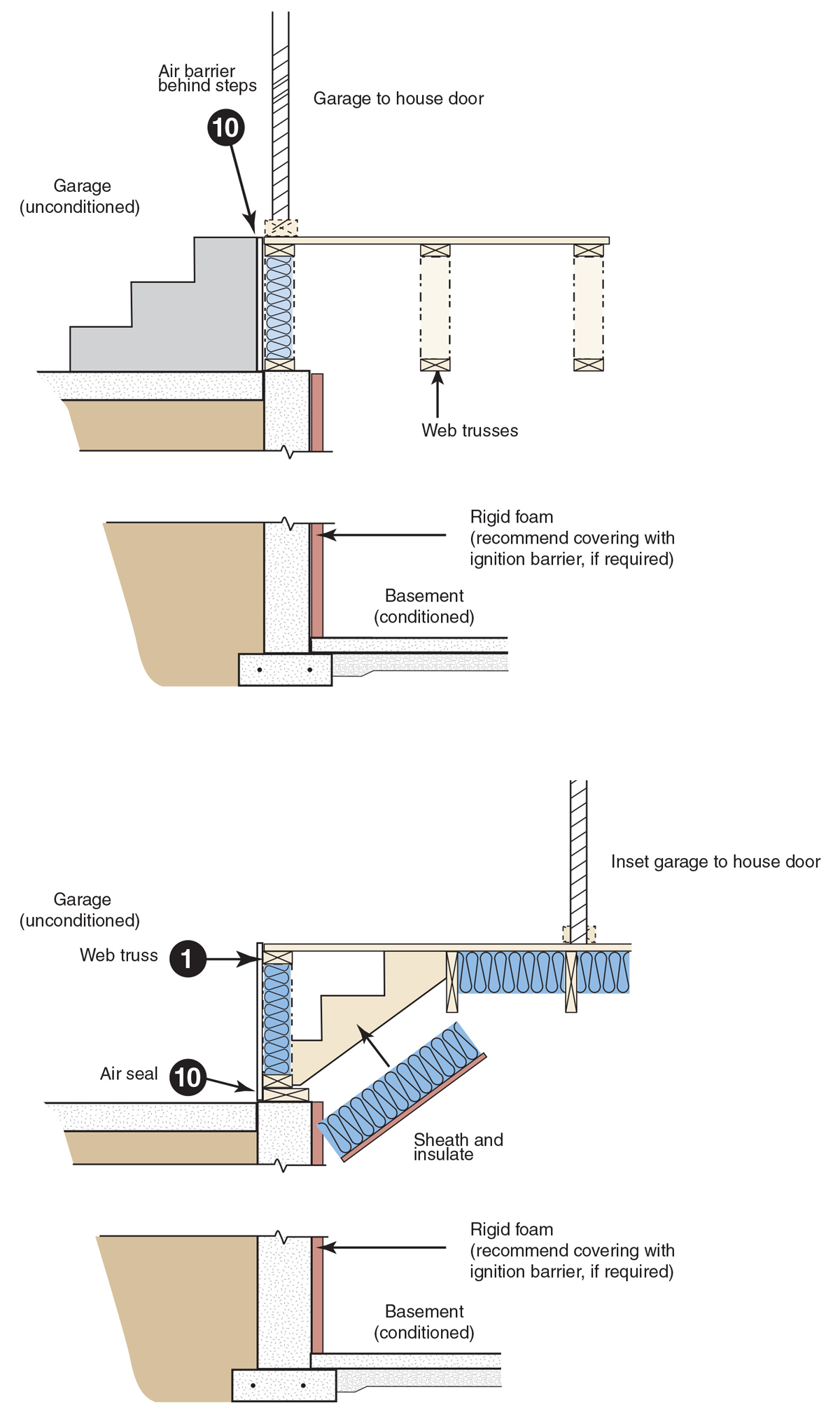 Air barrier behind steps

Garage to house door

10

Garage (unconditioned)

Web trusses

Rigid foam (recommend covering with ignition barrier, if required)

Basement (conditioned)

Inset garage to house door

Garage (unconditioned)

Web truss

1

Air seal

10

Sheath and insulate

Rigid foam (recommend covering with ignition barrier, if required)

Basement (conditioned)